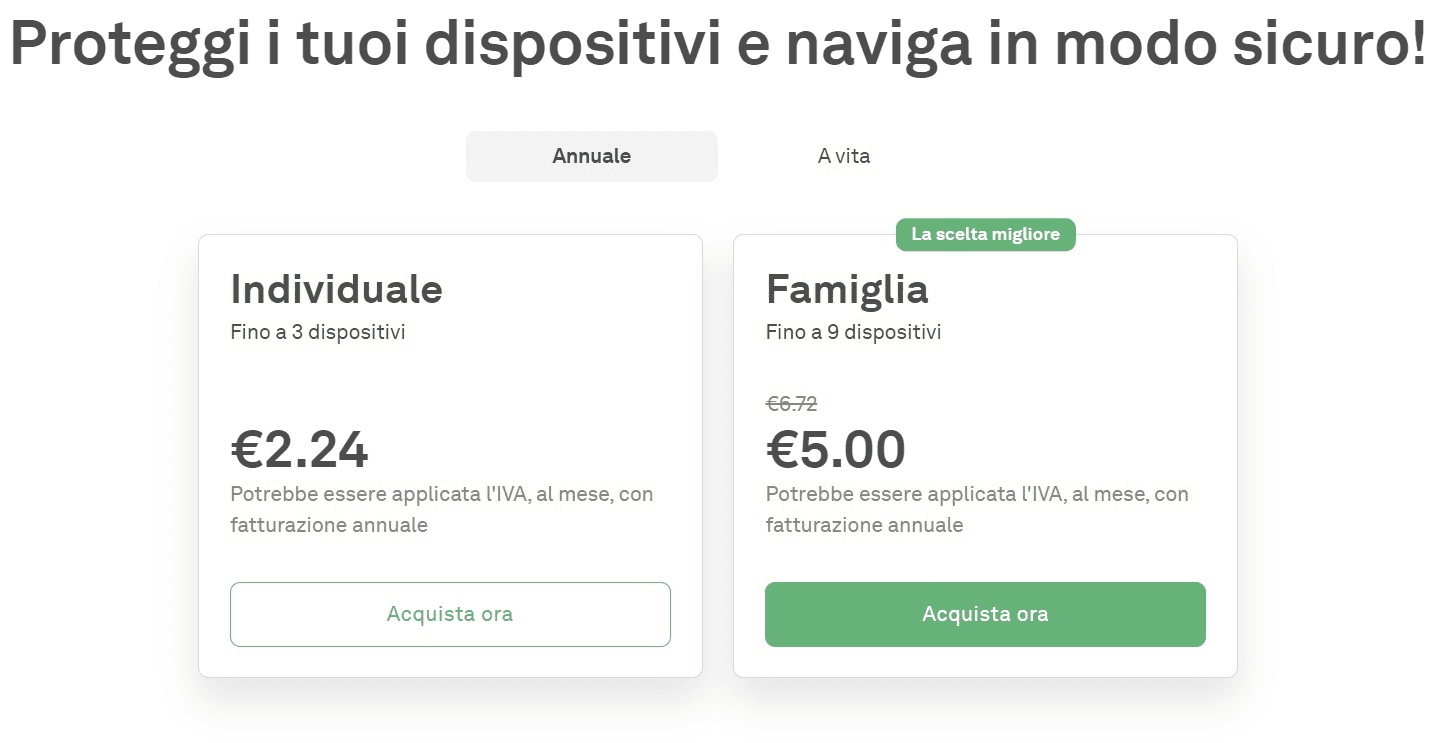 Proteggi i tuoi dispositivi e naviga in modo sicuro!

Annuale

A vita

Individuale

Fino a 3 dispositivi

€2.24

Potrebbe essere applicata l'IVA, al mese, con fatturazione annuale

Acquista ora

La scelta migliore

Famiglia

Fino a 9 dispositivi

€6.72

€5.00

Potrebbe essere applicata l'IVA, al mese, con fatturazione annuale

Acquista ora